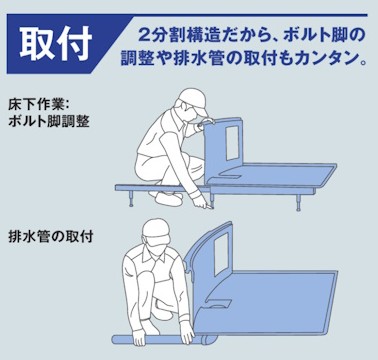 取付

2分割構造だから、ボルト脚の調整や排水管の取付もカンタン。

床下作業:
ボルト脚調整

排水管の取付